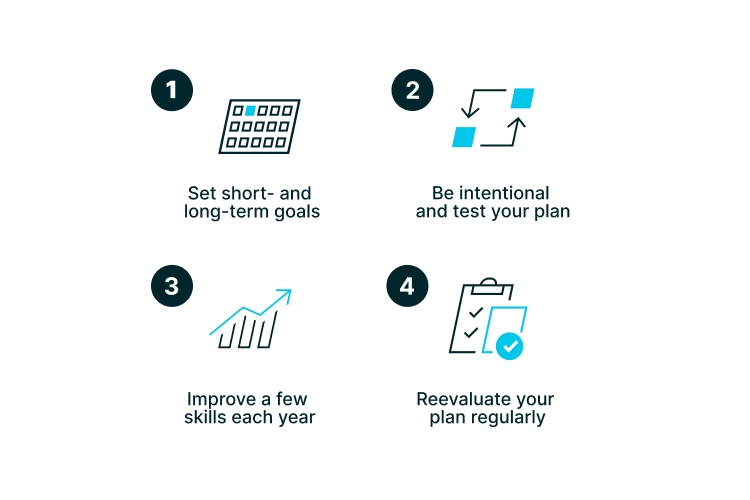 1

Set short- and long-term goals

2

Be intentional and test your plan

3

Improve a few skills each year

4

Reevaluate your plan regularly